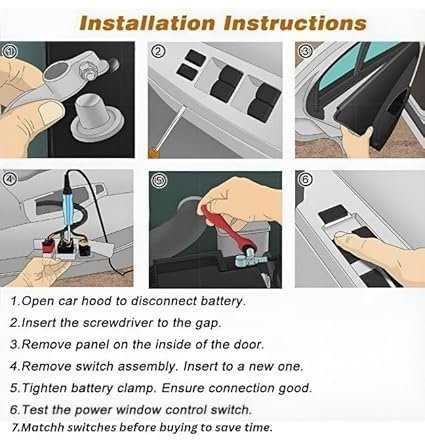 Installation Instructions

①

②

③

④

⑤

⑥

1.Open car hood to disconnect battery.

2.Insert the screwdriver to the gap.

3.Remove panel on the inside of the door.

4.Remove switch assembly. Insert to a new one.

5.Tighten battery clamp. Ensure connection good.

6.Test the power window control switch.

7.Matchh switches before buying to save time.