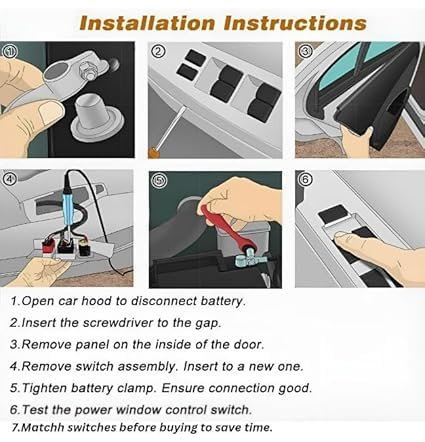 Installation Instructions

①

②

③

④

⑤

⑥

1.Open car hood to disconnect battery.

2.Insert the screwdriver to the gap.

3.Remove panel on the inside of the door.

4.Remove switch assembly. Insert to a new one.

5.Tighten battery clamp. Ensure connection good.

6.Test the power window control switch.

7.Matchh switches before buying to save time.