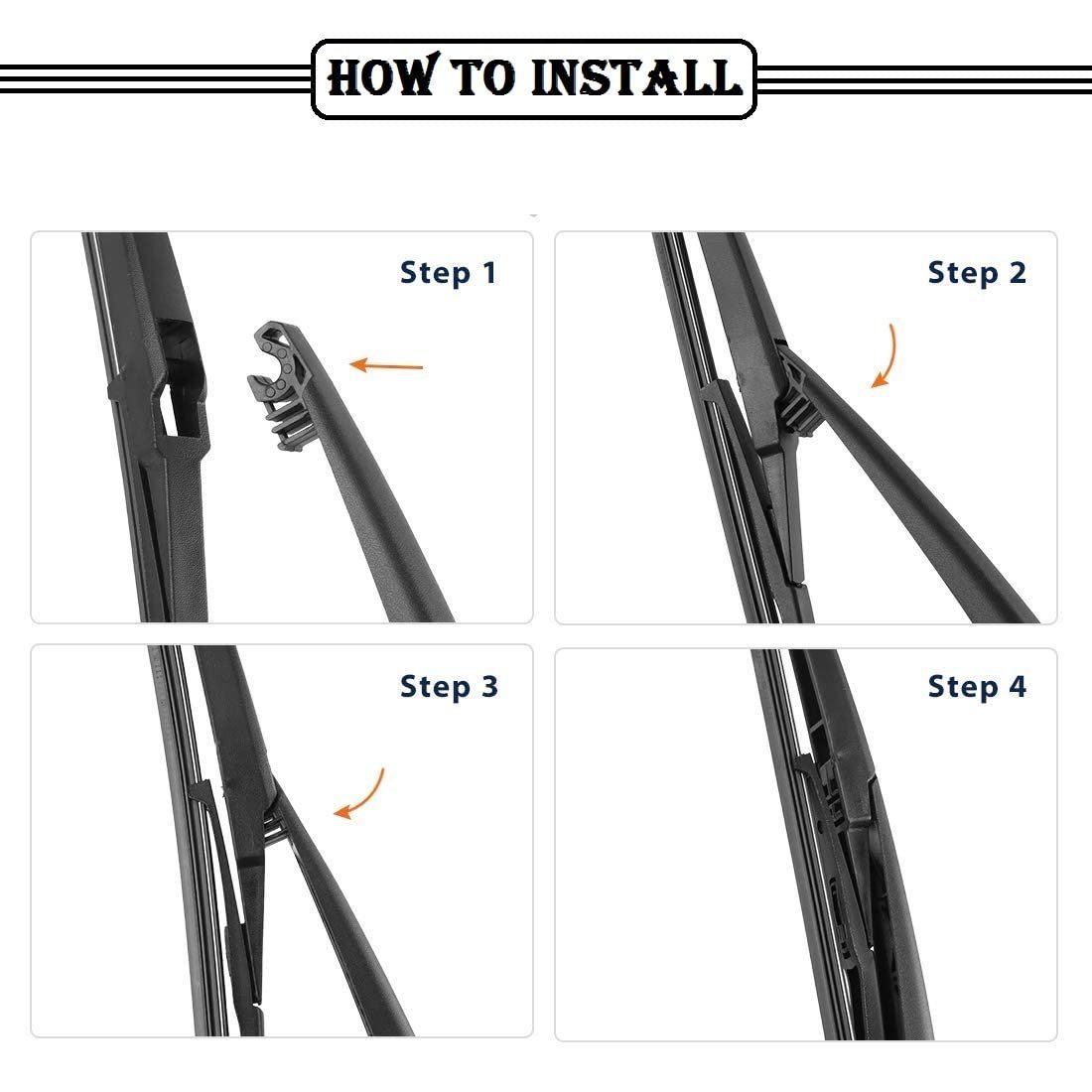 HOW TO INSTALL

Step 1

Step 2

Step 3

Step 4