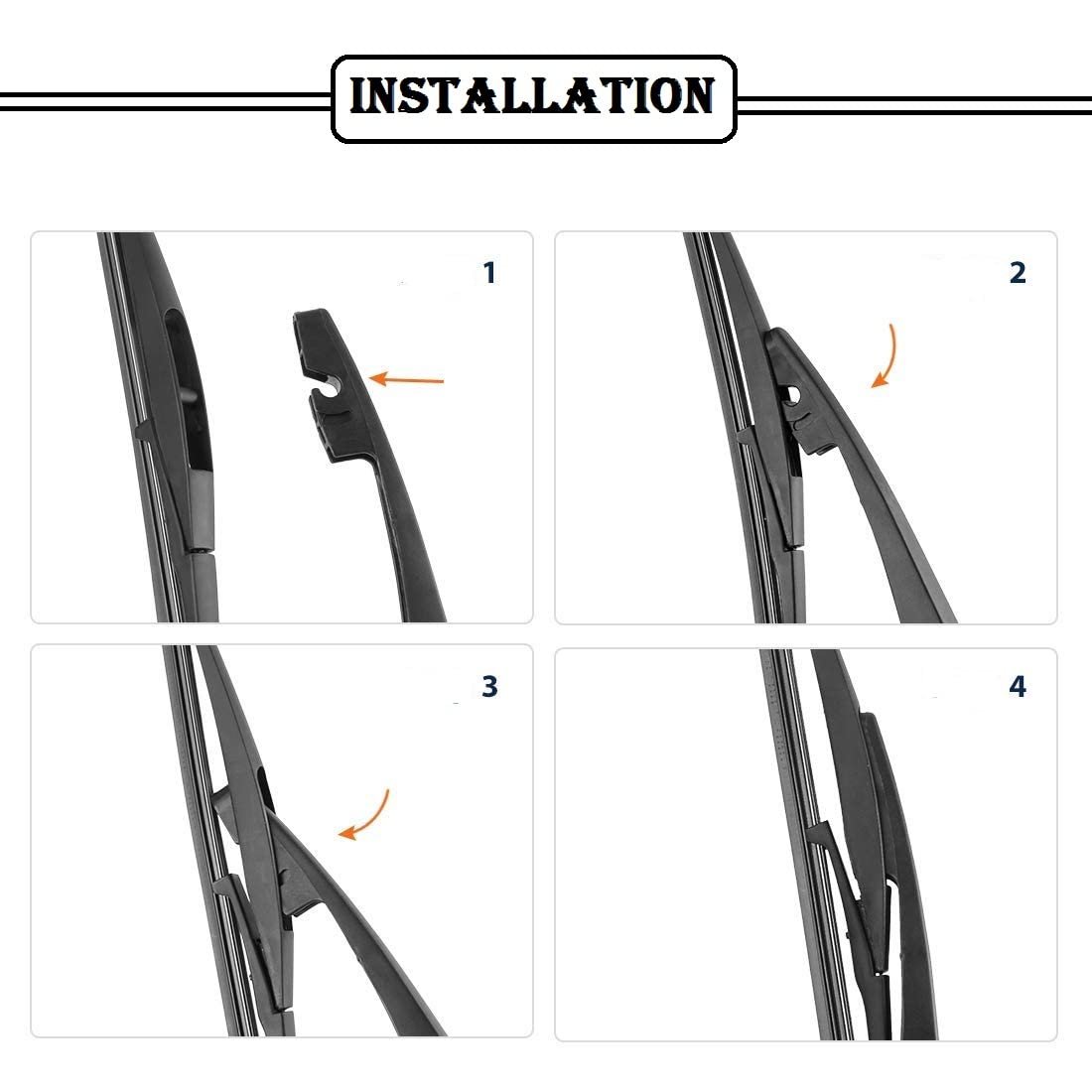 INSTALLATION

1

2

3

4